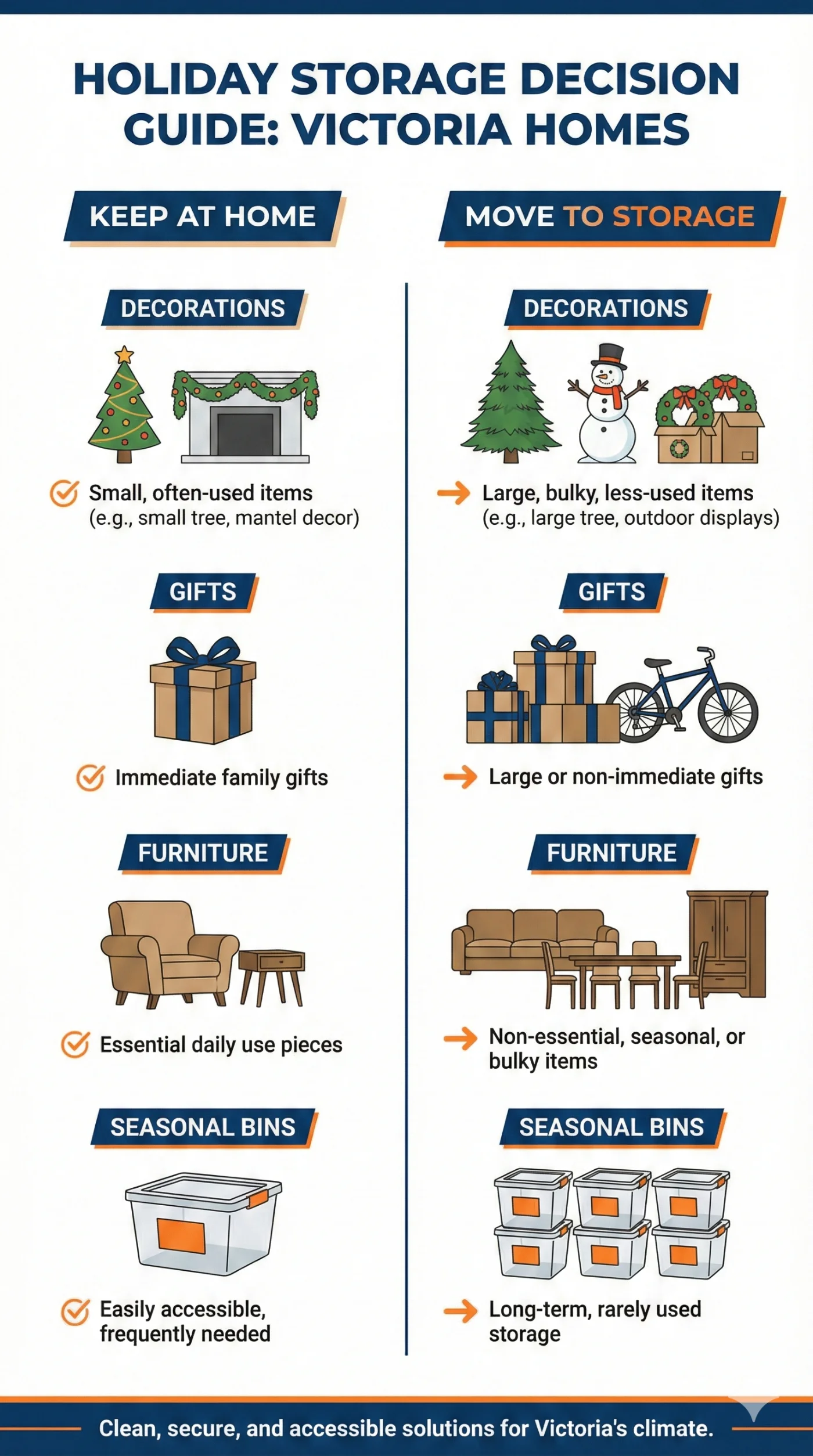 HOLIDAY STORAGE DECISION GUIDE: VICTORIA HOMES

KEEP AT HOME

DECORATIONS

Small, often-used items (e.g., small tree, mantel decor)

GIFTS

Immediate family gifts

FURNITURE

Essential daily use pieces

SEASONAL BINS

Easily accessible, frequently needed

MOVE TO STORAGE

DECORATIONS

Large, bulky, less-used items (e.g., large tree, outdoor displays)

GIFTS

Large or non-immediate gifts

FURNITURE

Non-essential, seasonal, or bulky items

SEASONAL BINS

Long-term, rarely used storage

Clean, secure, and accessible solutions for Victoria's climate.